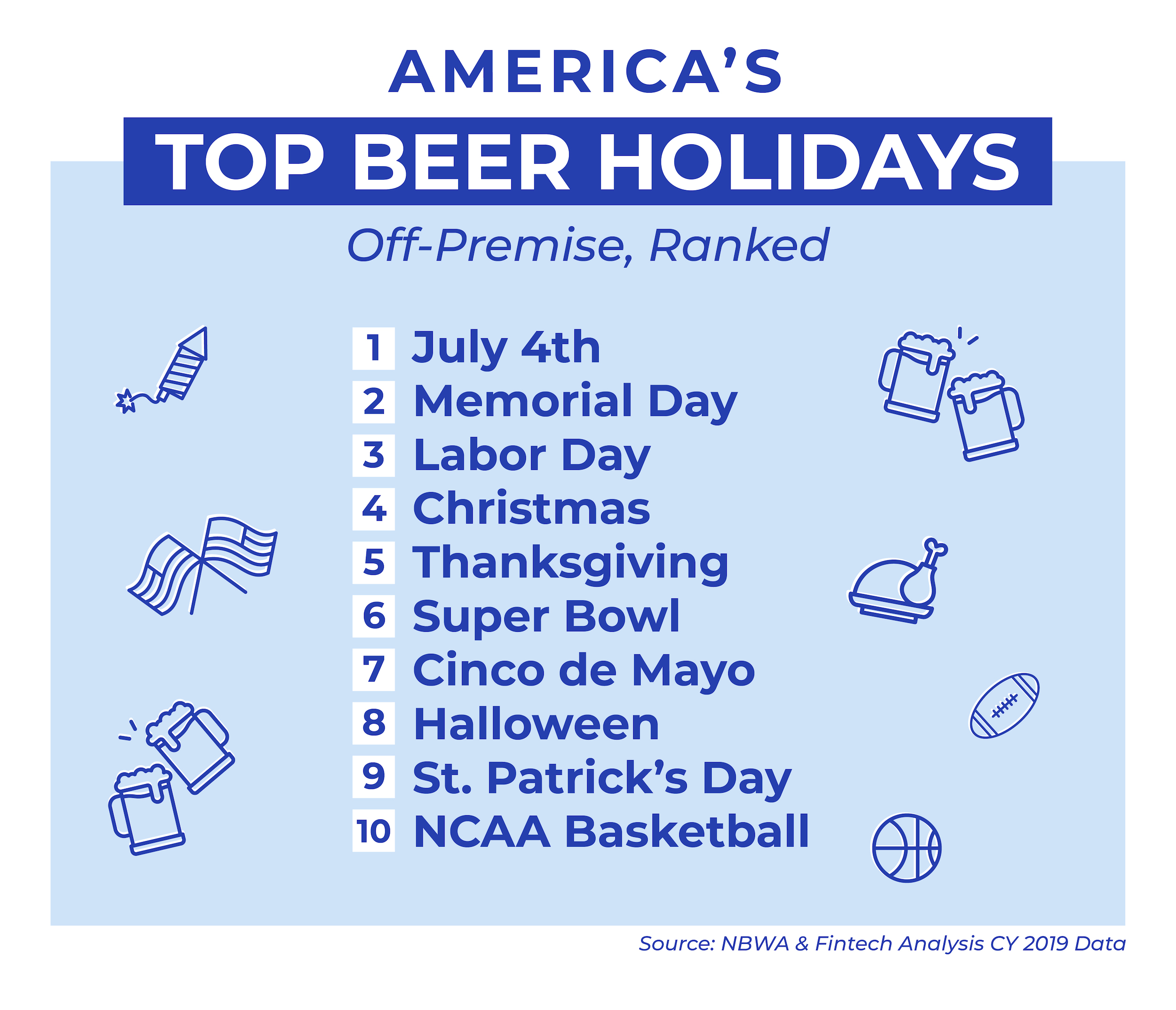 AMERICA'S

TOP BEER HOLIDAYS

Off-Premise, Ranked

1 July 4th
2 Memorial Day
3 Labor Day
4 Christmas
5 Thanksgiving
6 Super Bowl
7 Cinco de Mayo
8 Halloween
9 St. Patrick's Day
10 NCAA Basketball

Source: NBWA & Fintech Analysis CY 2019 Data